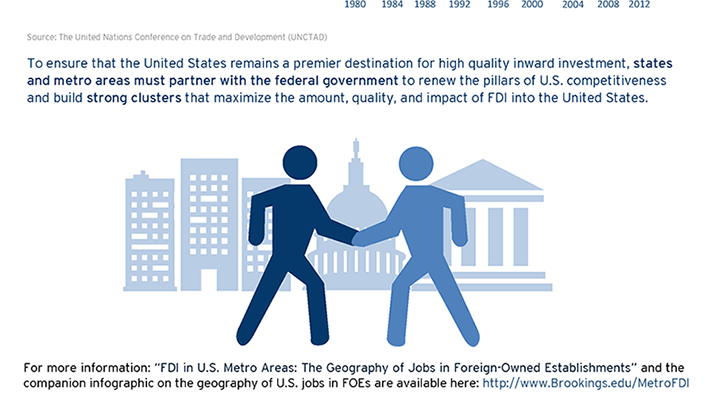 1980 1984 1988 1992 1996 2000 2004 2008 2012

Source: The United Nations Conference on Trade and Development (UNCTAD)

To ensure that the United States remains a premier destination for high quality inward investment, states and metro areas must partner with the federal government to renew the pillars of U.S. competitiveness and build strong clusters that maximize the amount, quality, and impact of FDI into the United States.

For more information: "FDI in U.S. Metro Areas: The Geography of Jobs in Foreign-Owned Establishments" and the companion infographic on the geography of U.S. jobs in FOEs are available here: http://www.Brookings.edu/MetroFDI