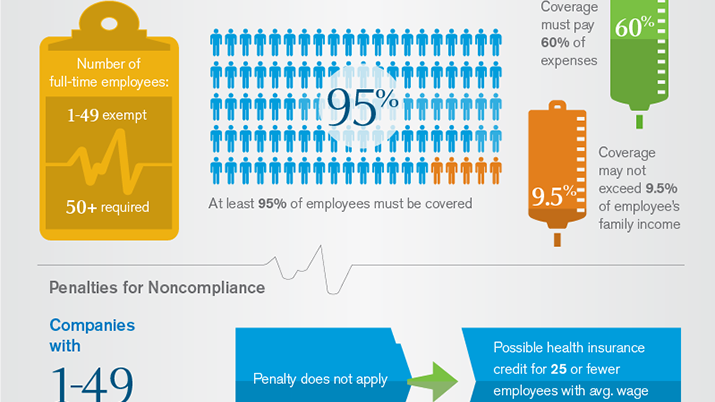 Number of full-time employees:

1-49 exempt

50+ required

95%

At least 95% of employees must be covered

Coverage must pay 60% of expenses

60%

9.5%

Coverage may not exceed 9.5% of employee's family income

Penalties for Noncompliance

Companies with

1-49

Penalty does not apply

Possible health insurance credit for 25 or fewer employees with avg. wage