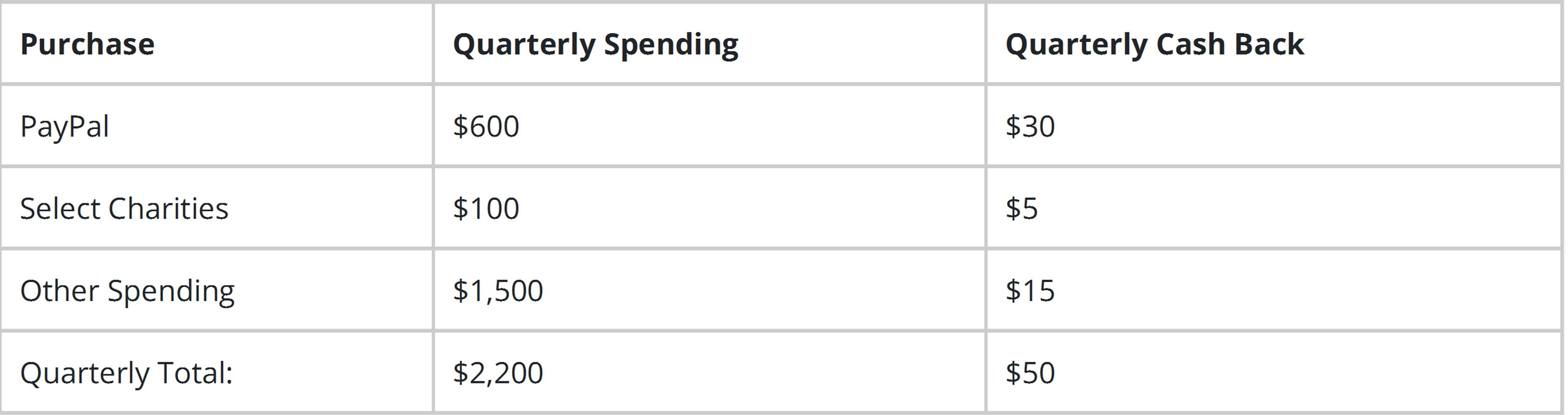 | Purchase | Quarterly Spending | Quarterly Cash Back |
|---|---|---|
| PayPal | \$600 | \$30 |
| Select Charities | \$100 | \$5 |
| Other Spending | \$1,500 | \$15 |
| Quarterly Total: | \$2,200 | \$50 |