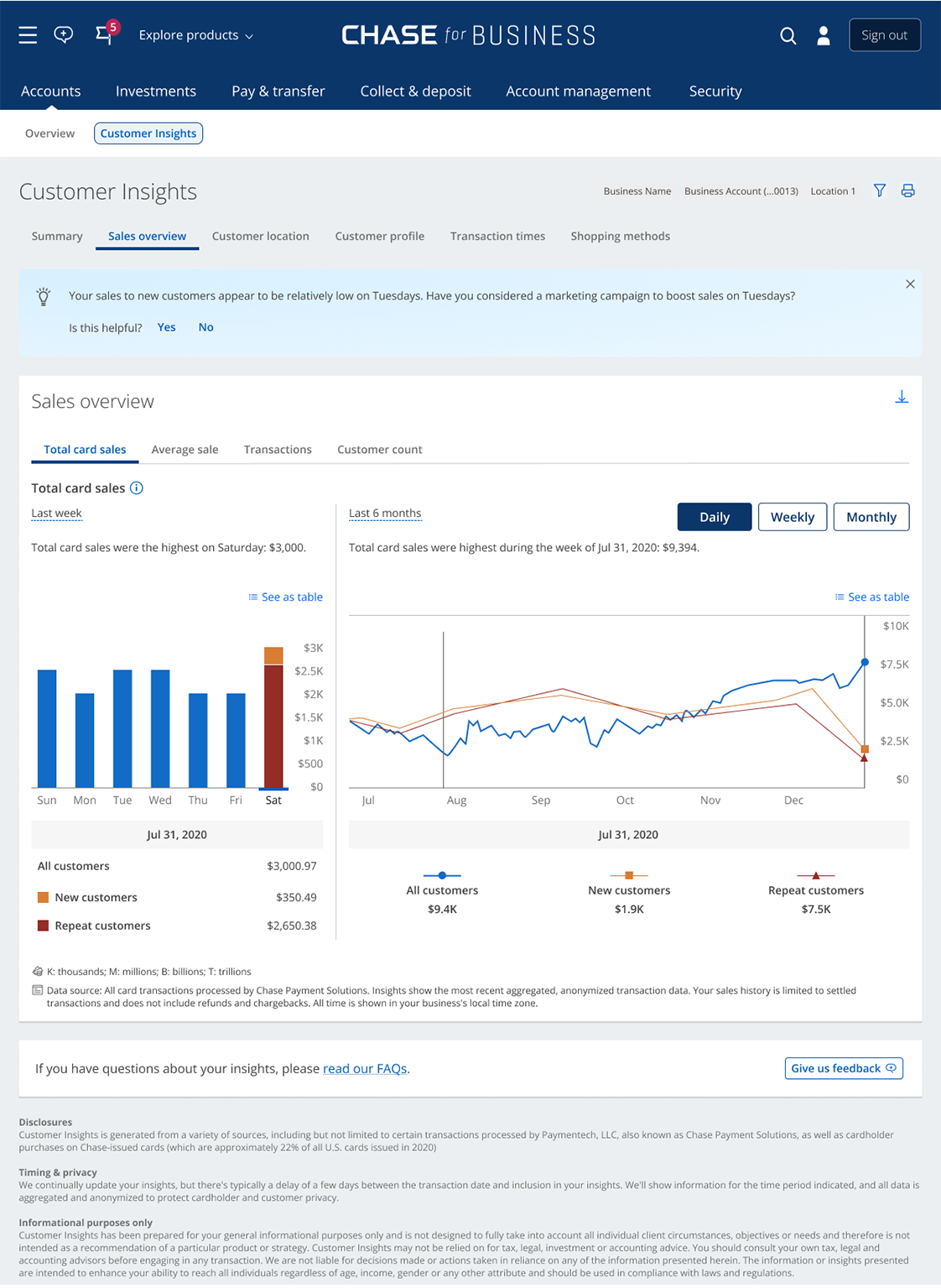 5 Explore products

CHASE for BUSINESS

Sign out

Accounts Investments Pay & transfer Collect & deposit Account management Security

Overview Customer Insights

Customer Insights

Business Name Business Account (...0013) Location 1

Summary Sales overview Customer location Customer profile Transaction times Shopping methods

Your sales to new customers appear to be relatively low on Tuesdays. Have you considered a marketing campaign to boost sales on Tuesdays?

Is this helpful? Yes No

Sales overview

Total card sales Average sale Transactions Customer count

Total card sales

Last week

Total card sales were the highest on Saturday: $3,000.

See as table

$3K
$2.5K
$2K
$1.5K
$1K
$500
$0

Sun Mon Tue Wed Thu Fri Sat

Jul 31, 2020

| All customers | $3,000.97 |
|---|---|
| New customers | $350.49 |
| Repeat customers | $2,650.38 |

Last 6 months

Daily Weekly Monthly

Total card sales were highest during the week of Jul 31, 2020: $9,394.

See as table

$10K
$7.5K
$5.0K
$2.5K
$0

Jul Aug Sep Oct Nov Dec

Jul 31, 2020

All customers $9.4K
New customers $1.9K
Repeat customers $7.5K

K: thousands; M: millions; B: billions; T: trillions

Data source: All card transactions processed by Chase Payment Solutions. Insights show the most recent aggregated, anonymized transaction data. Your sales history is limited to settled transactions and does not include refunds and chargebacks. All time is shown in your business's local time zone.

If you have questions about your insights, please read our FAQs.

Give us feedback

Disclosures
Customer Insights is generated from a variety of sources, including but not limited to certain transactions processed by Paymentech, LLC, also known as Chase Payment Solutions, as well as cardholder purchases on Chase-issued cards (which are approximately 22% of all U.S. cards issued in 2020)

Timing & privacy
We continually update your insights, but there's typically a delay of a few days between the transaction date and inclusion in your insights. We'll show information for the time period indicated, and all data is aggregated and anonymized to protect cardholder and customer privacy.

Informational purposes only
Customer Insights has been prepared for your general informational purposes only and is not designed to fully take into account all individual client circumstances, objectives or needs and therefore is not intended as a recommendation of a particular product or strategy. Customer Insights may not be relied on for tax, legal, investment or accounting advice. You should consult your own tax, legal and accounting advisors before engaging in any transaction. We are not liable for decisions made or actions taken in reliance on any of the information presented herein. The information or insights presented are intended to enhance your ability to reach all individuals regardless of age, income, gender or any other attribute and should be used in compliance with laws and regulations.