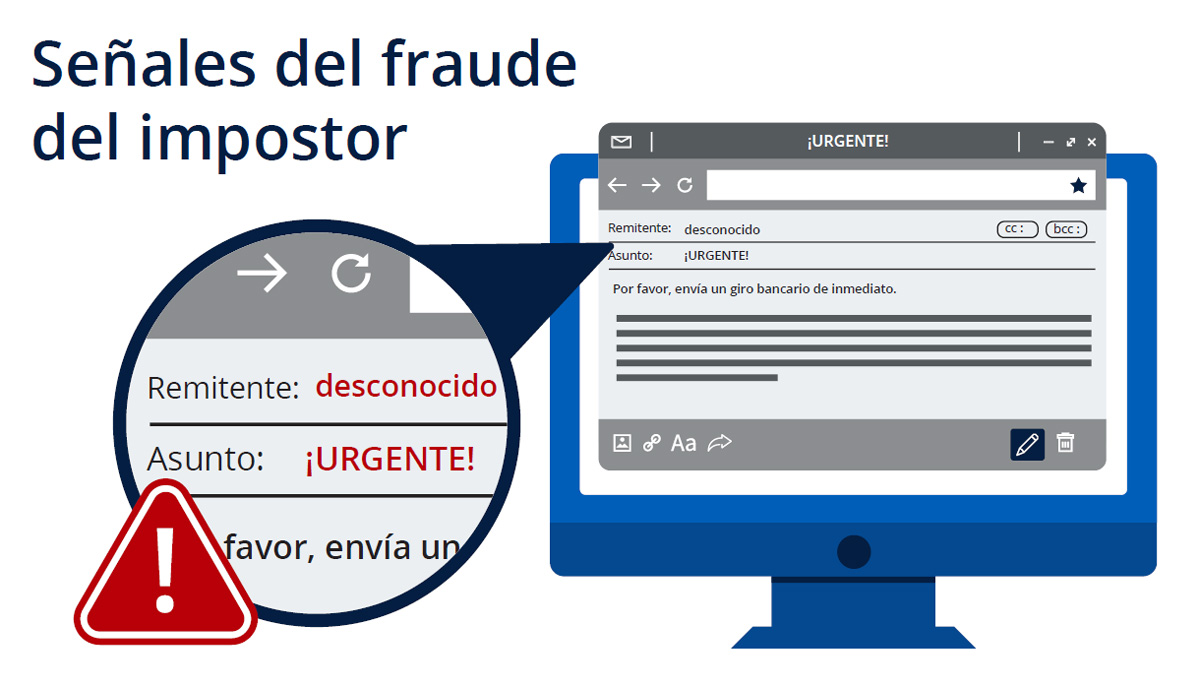 Señales del fraude del impostor

¡URGENTE!

Remitente: desconocido
cc : bcc :
Asunto: ¡URGENTE!

Por favor, envía un giro bancario de inmediato.

Aa

Remitente: desconocido
Asunto: ¡URGENTE!
favor, envía un