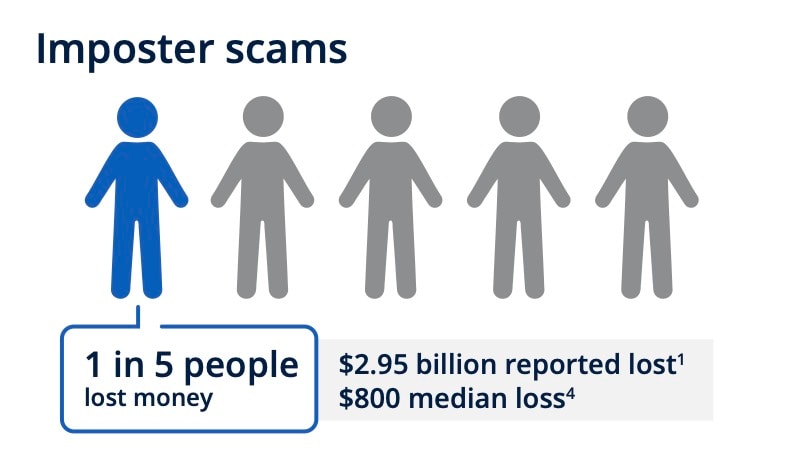 Imposter scams

1 in 5 people
lost money

\$2.95 billion reported lost$^1$
\$800 median loss$^4$