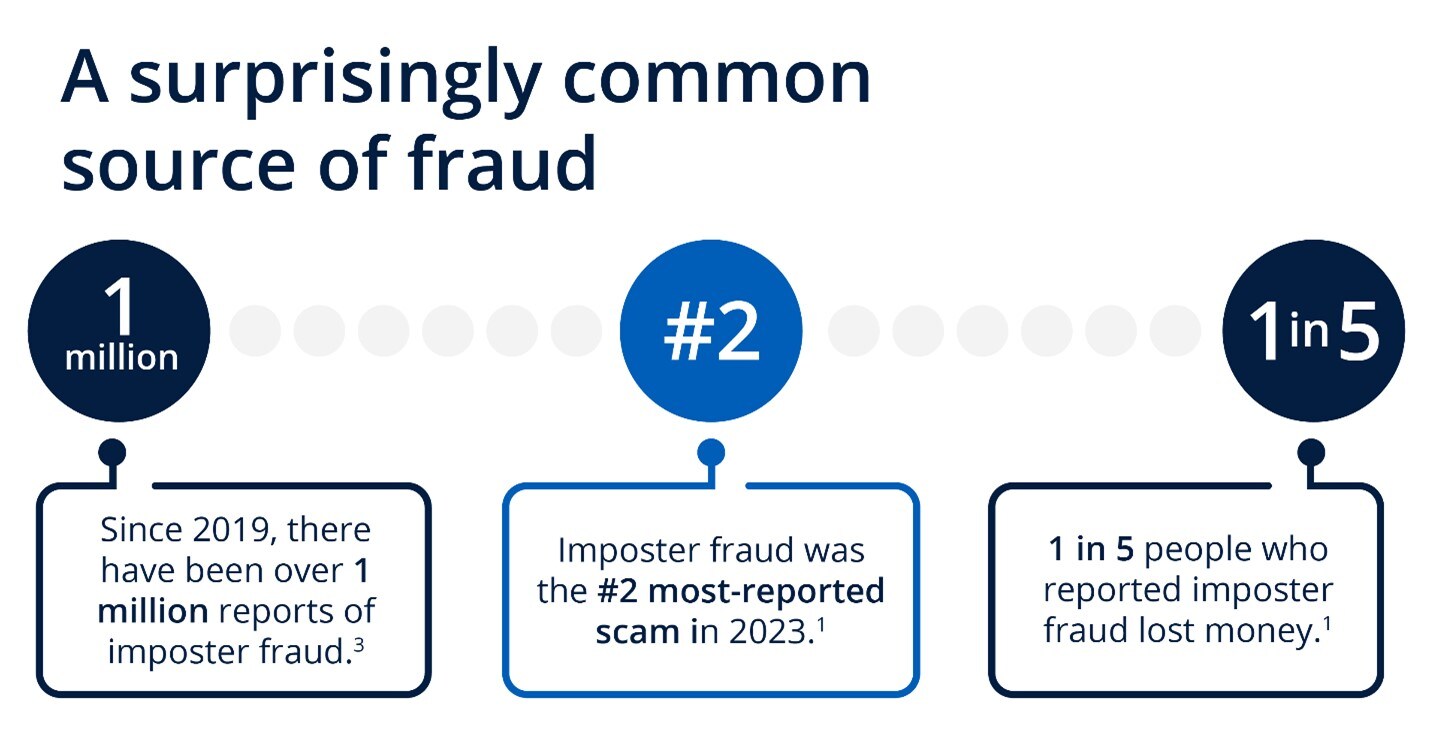 A surprisingly common source of fraud

1 million

#2

1 in 5

Since 2019, there have been over 1 million reports of imposter fraud.$^3$

Imposter fraud was the #2 most-reported scam in 2023.$^1$

1 in 5 people who reported imposter fraud lost money.$^1$