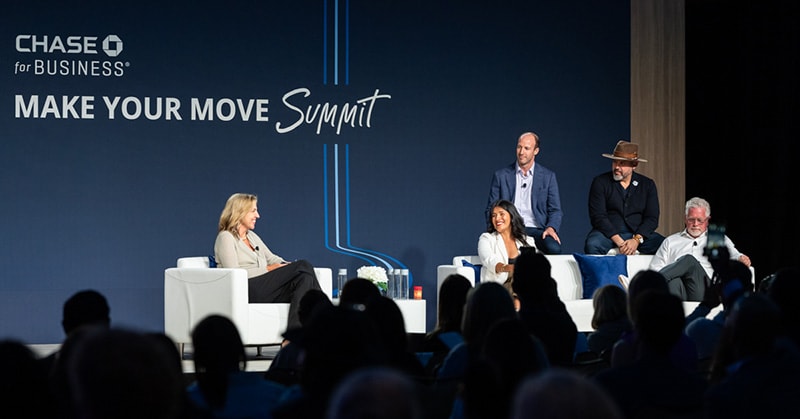 CHASE
for BUSINESS®
MAKE YOUR MOVE Summit