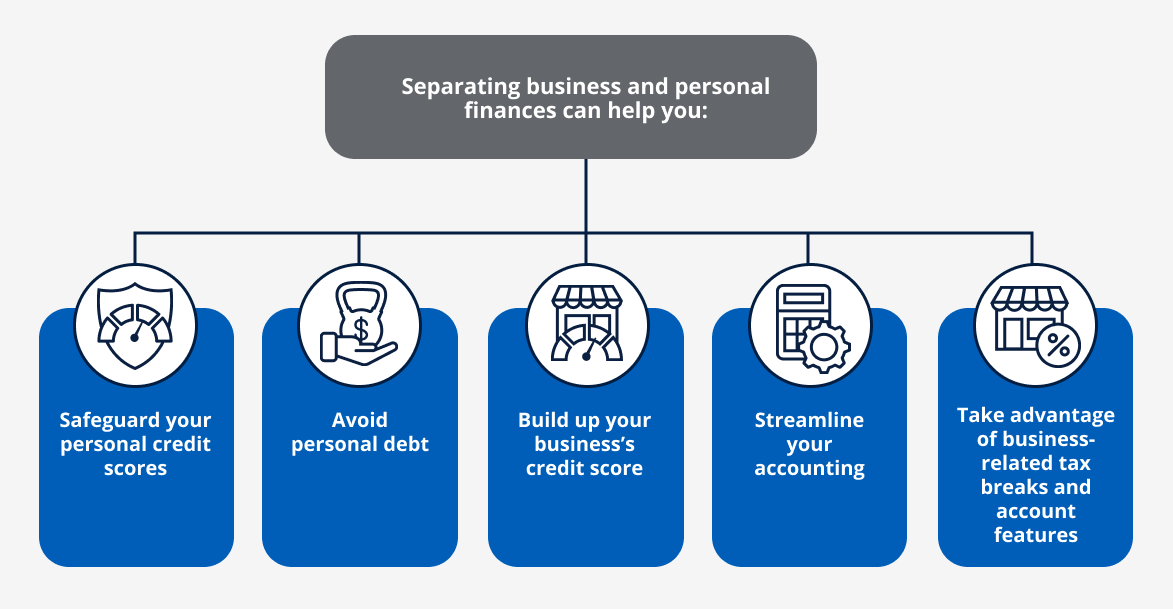 Separating business and personal finances can help you:

Safeguard your personal credit scores

Avoid personal debt

Build up your business's credit score

Streamline your accounting

Take advantage of business-related tax breaks and account features