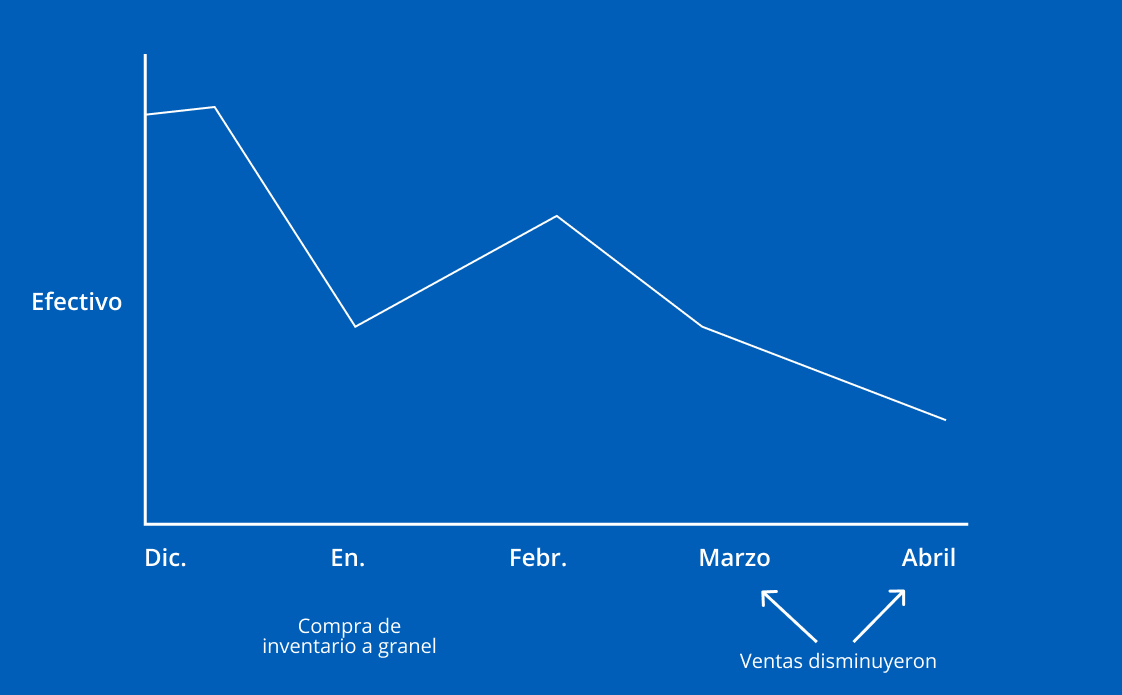 Efectivo

Dic.
En.
Febr.
Marzo
Abril

Compra de inventario a granel

Ventas disminuyeron